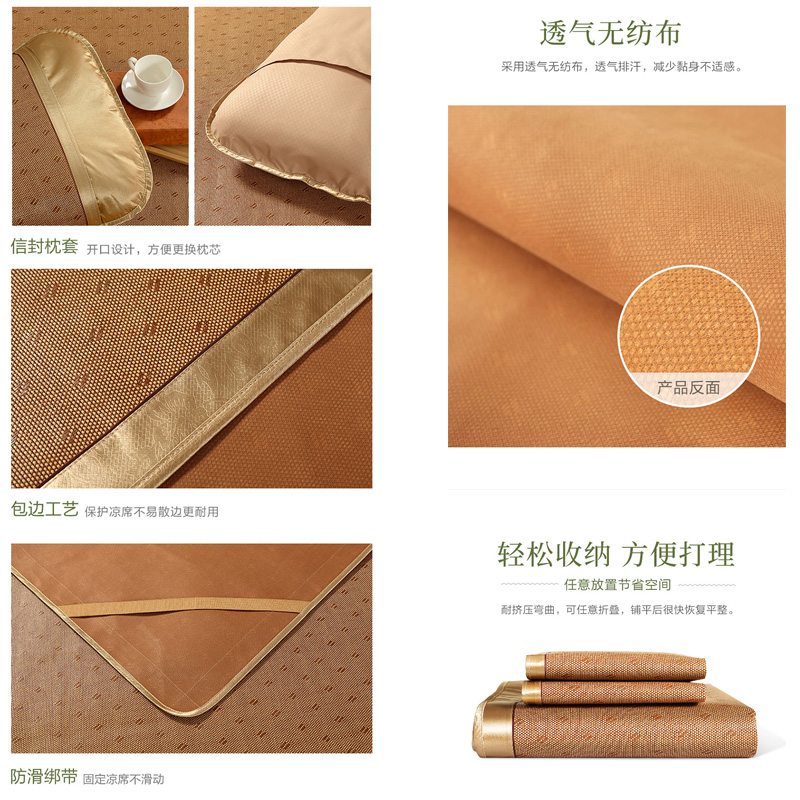 信封枕套 开口设计，方便更换枕芯

包边工艺 保护凉席不易散边更耐用

防滑绑带 固定凉席不滑动

透气无纺布

采用透气无纺布，透气排汗，减少黏身不适感。

产品反面

轻松收纳 方便打理

任意放置节省空间

耐挤压弯曲，可任意折叠，铺平后很快恢复平整。