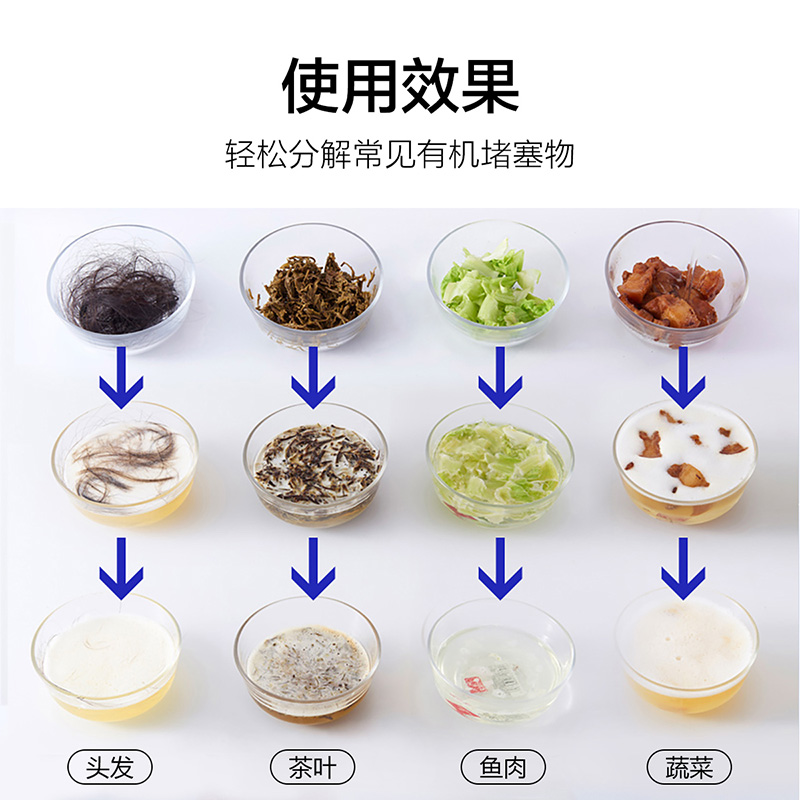 使用效果

轻松分解常见有机堵塞物

头发

茶叶

鱼肉

蔬菜