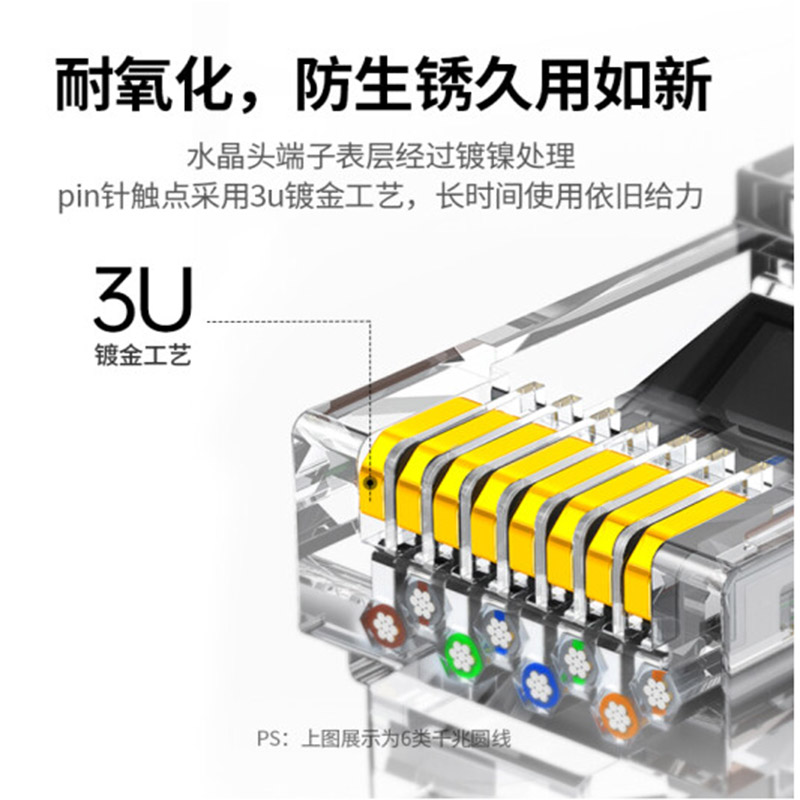 耐氧化，防生锈久用如新

水晶头端子表层经过镀镍处理
pin针触点采用3u镀金工艺，长时间使用依旧给力

3U
镀金工艺

PS：上图展示为6类千兆圆线